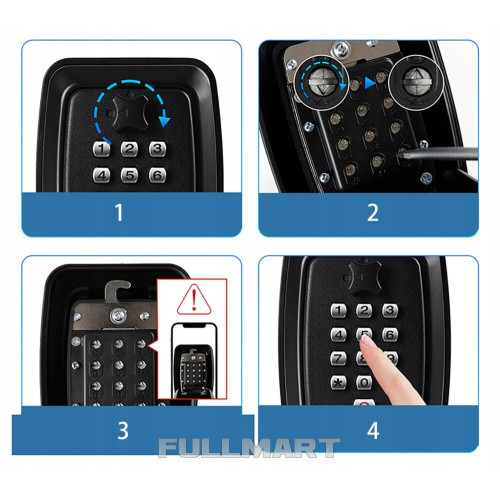 1 2 3
4 5 6

1

2

3

1 2 3
4 5 6
7 8 9
* 0

4

FULLMART